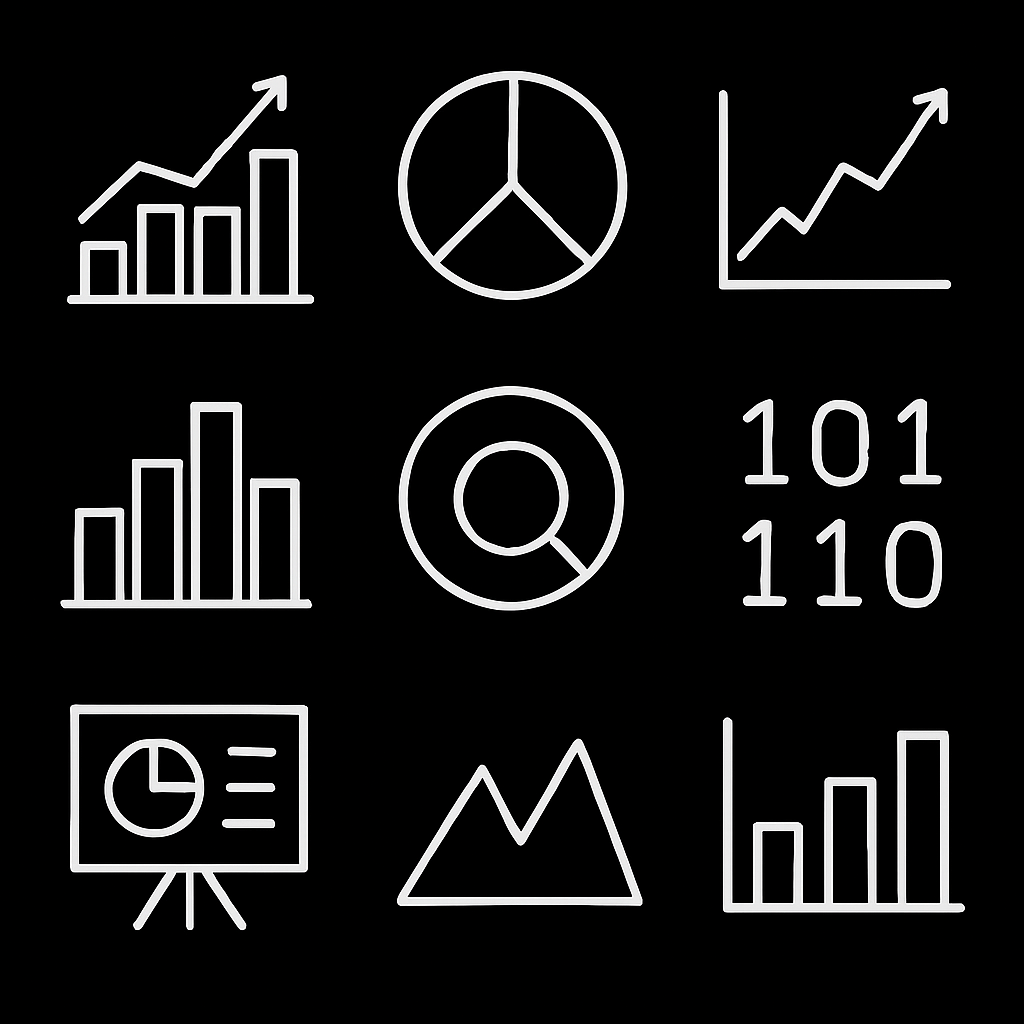 101
110